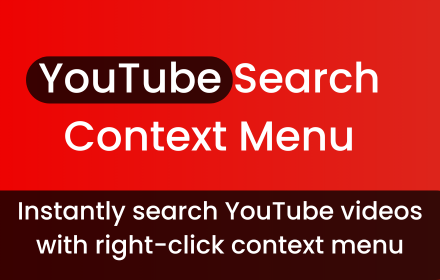 YouTube Search Context Menu

Instantly search YouTube videos with right-click context menu